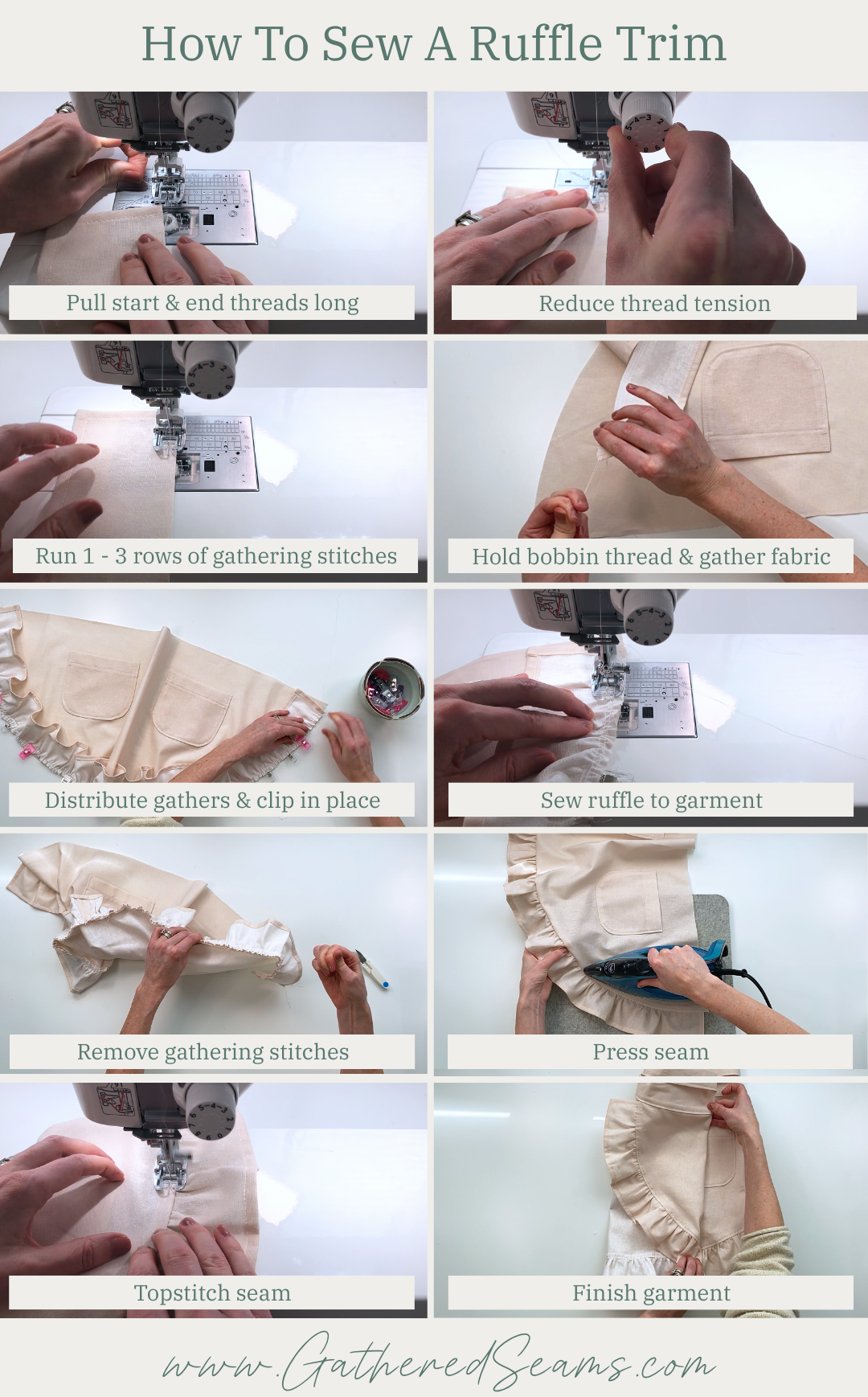 How To Sew A Ruffle Trim

Pull start & end threads long

Reduce thread tension

Run 1 - 3 rows of gathering stitches

Hold bobbin thread & gather fabric

Distribute gathers & clip in place

Sew ruffle to garment

Remove gathering stitches

Press seam

Topstitch seam

Finish garment

www.GatheredSeams.com