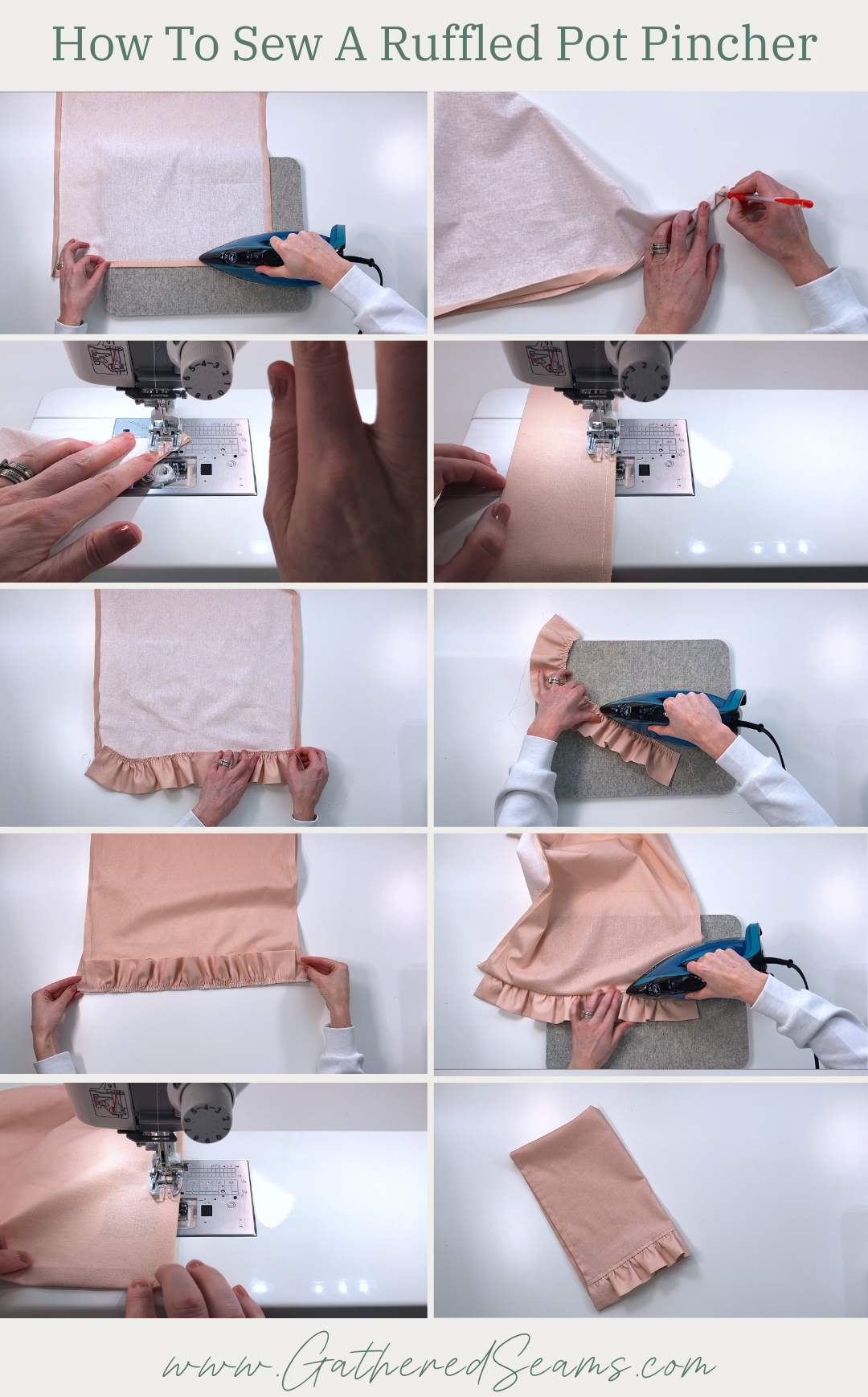 How To Sew A Ruffled Pot Pincher

www.GatheredSeams.com