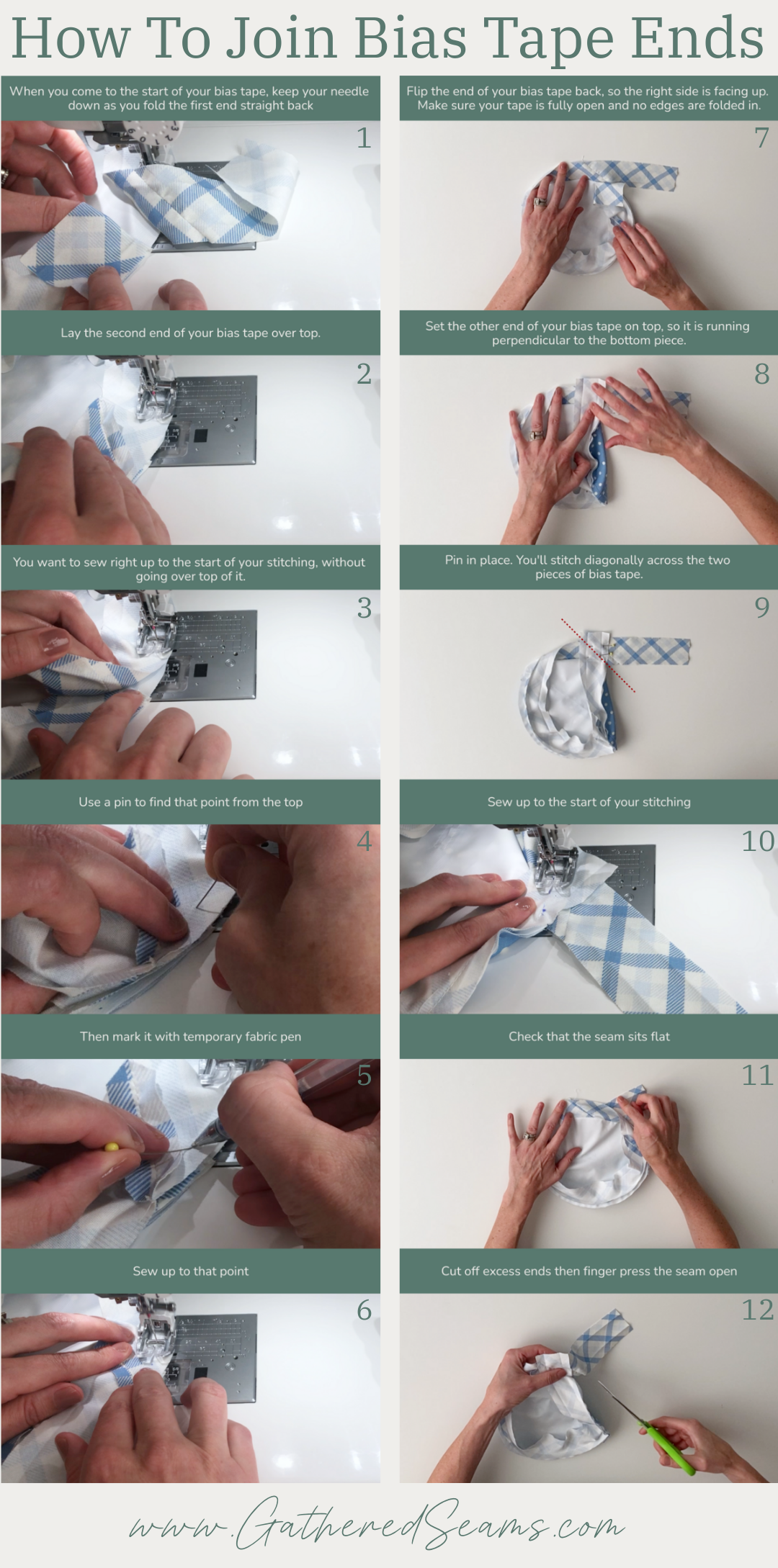 How To Join Bias Tape Ends

When you come to the start of your bias tape, keep your needle down as you fold the first end straight back

1

Lay the second end of your bias tape over top.

2

You want to sew right up to the start of your stitching, without going over top of it.

3

Use a pin to find that point from the top

4

Then mark it with temporary fabric pen

5

Sew up to that point

6

Flip the end of your bias tape back, so the right side is facing up. Make sure your tape is fully open and no edges are folded in.

7

Set the other end of your bias tape on top, so it is running perpendicular to the bottom piece.

8

Pin in place. You'll stitch diagonally across the two pieces of bias tape.

9

Sew up to the start of your stitching

10

Check that the seam sits flat

11

Cut off excess ends then finger press the seam open

12

www.GatheredSeams.com