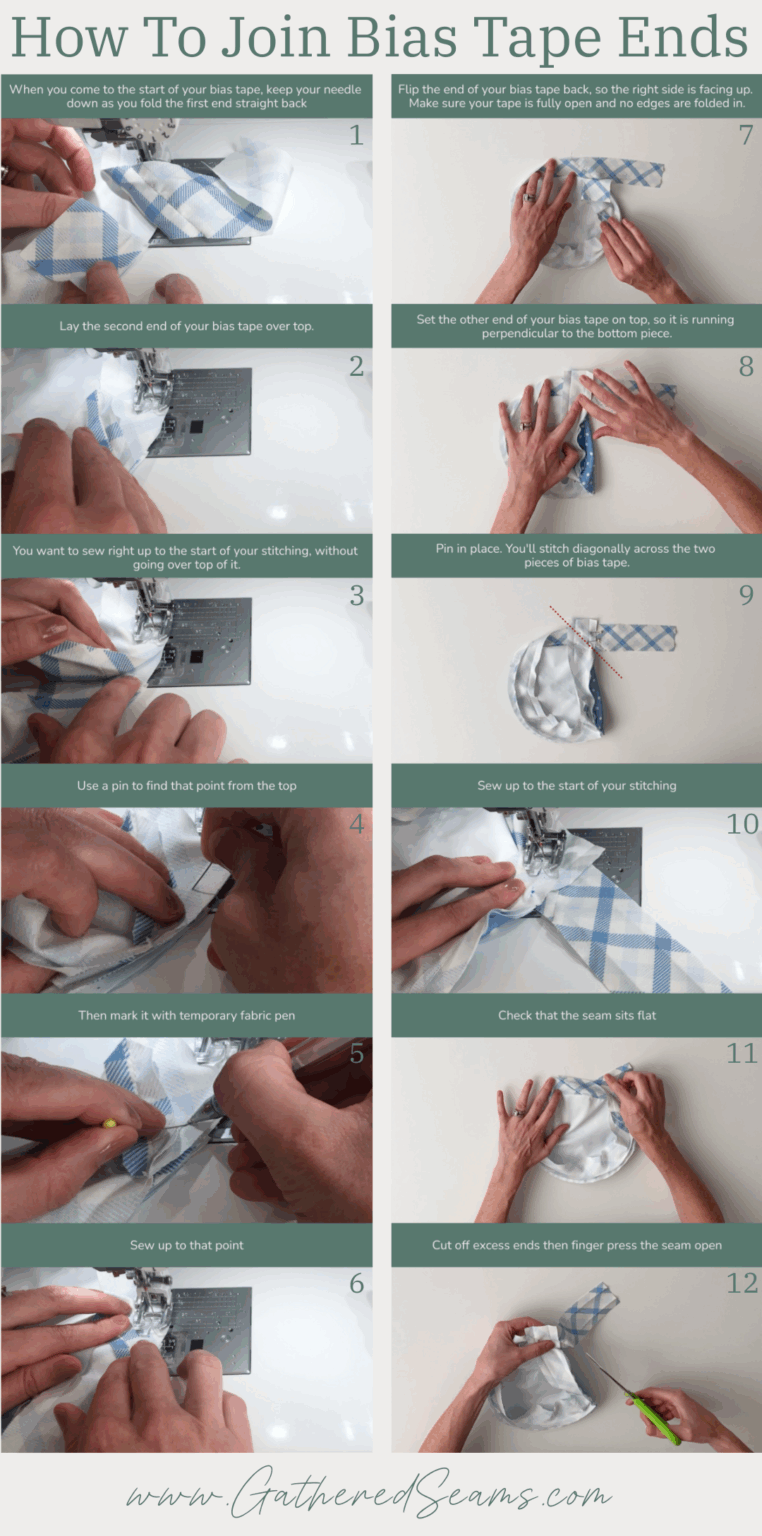 How To Join Bias Tape Ends

When you come to the start of your bias tape, keep your needle down as you fold the first end straight back

1

Lay the second end of your bias tape over top.

2

You want to sew right up to the start of your stitching, without going over top of it.

3

Use a pin to find that point from the top

4

Then mark it with temporary fabric pen

5

Sew up to that point

6

Flip the end of your bias tape back, so the right side is facing up. Make sure your tape is fully open and no edges are folded in.

7

Set the other end of your bias tape on top, so it is running perpendicular to the bottom piece.

8

Pin in place. You'll stitch diagonally across the two pieces of bias tape.

9

Sew up to the start of your stitching

10

Check that the seam sits flat

11

Cut off excess ends then finger press the seam open

12

www.GatheredSeams.com