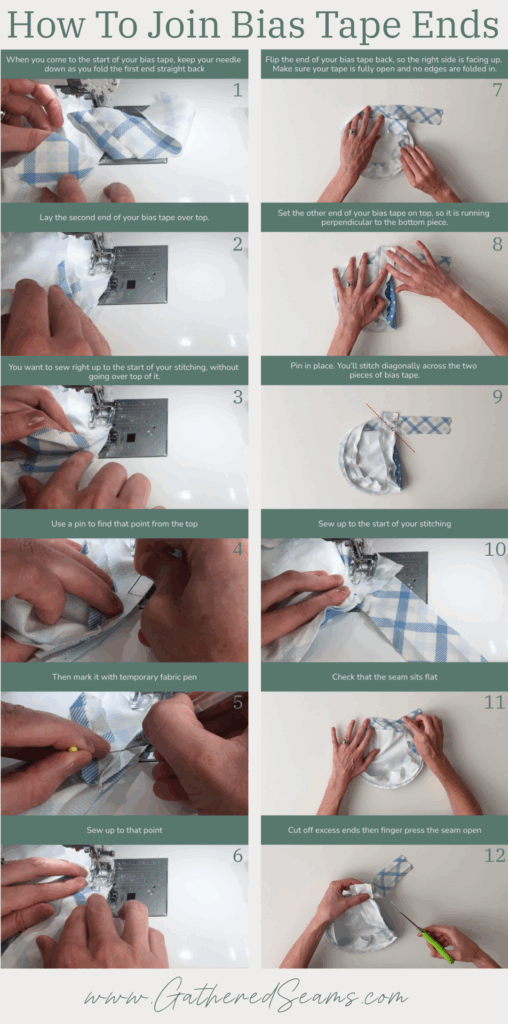 How To Join Bias Tape Ends

When you come to the start of your bias tape, keep your needle down as you fold the first end straight back

1

Lay the second end of your bias tape over top.

2

You want to sew right up to the start of your stitching, without going over top of it.

3

Use a pin to find that point from the top

4

Then mark it with temporary fabric pen

5

Sew up to that point

6

Flip the end of your bias tape back, so the right side is facing up. Make sure your tape is fully open and no edges are folded in.

7

Set the other end of your bias tape on top, so it is running perpendicular to the bottom piece.

8

Pin in place. You'll stitch diagonally across the two pieces of bias tape.

9

Sew up to the start of your stitching

10

Check that the seam sits flat

11

Cut off excess ends then finger press the seam open

12

www.GatheredSeams.com